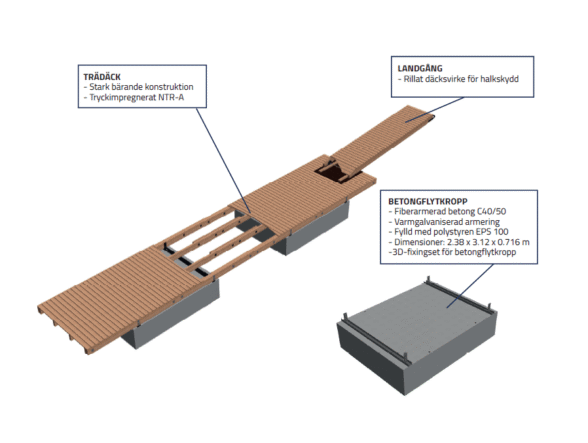 TRÄDÄCK
- Stark bärande konstruktion
- Tryckimpregnerat NTR-A

LANDGÅNG
- Rillat däcksvirke för halkskydd

BETONGFLYTKROPP
- Fiberarmerad betong C40/50
- Varmgalvaniserad armering
- Fylld med polystyren EPS 100
- Dimensioner: 2.38 x 3.12 x 0.716 m
-3D-fixingset för betongflytkropp