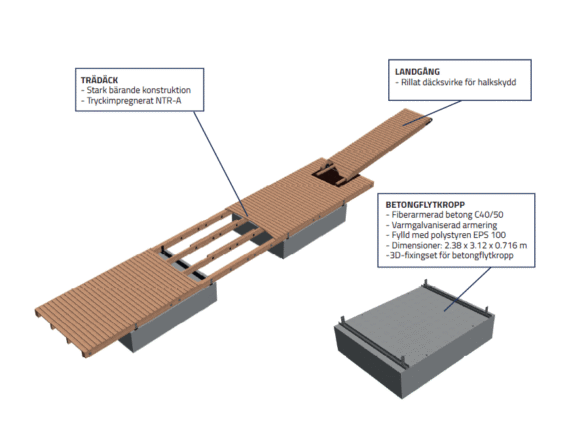 TRÄDÄCK
- Stark bärande konstruktion
- Tryckimpregnerat NTR-A

LANDGÅNG
- Rillat däcksvirke för halkskydd

BETONGFLYTKROPP
- Fiberarmerad betong C40/50
- Varmgalvaniserad armering
- Fylld med polystyren EPS 100
- Dimensioner: 2.38 x 3.12 x 0.716 m
-3D-fixingset för betongflytkropp